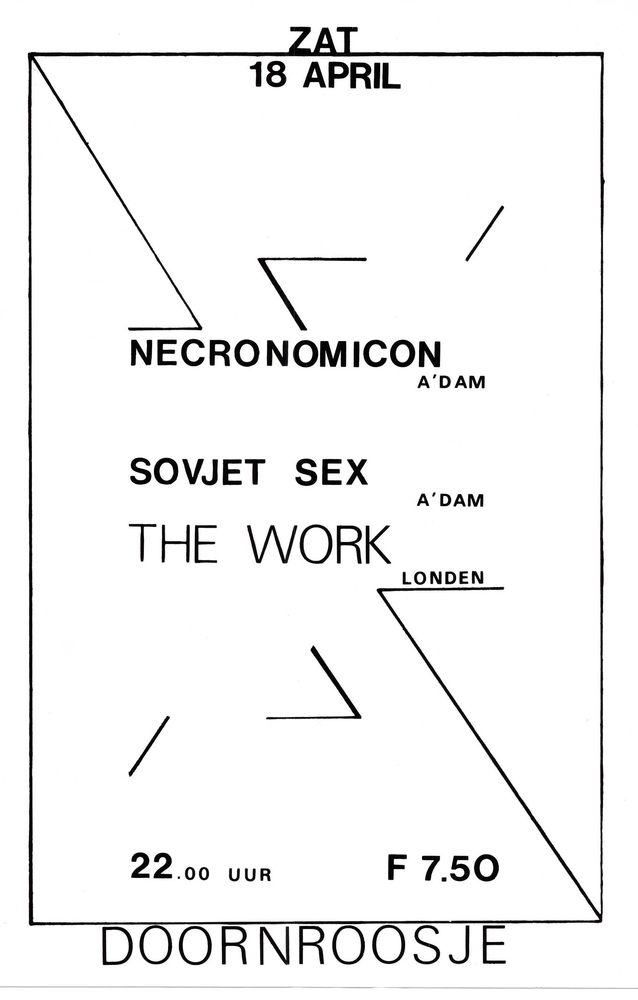 ZAT
18 APRIL

NECRONOMICON
A'DAM

SOVJET SEX
A'DAM

THE WORK
LONDEN

22.00 UUR

F 7.50

DOORNROOSJE